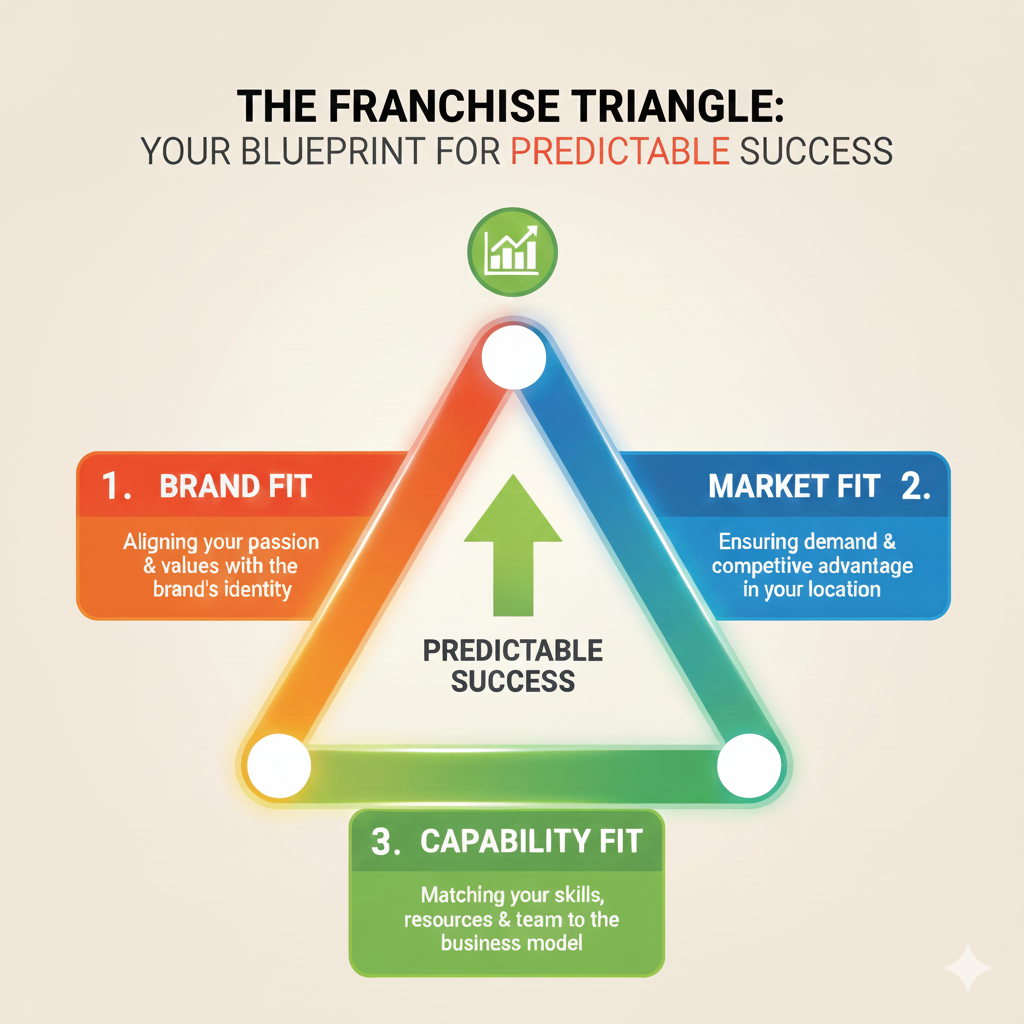 THE FRANCHISE TRIANGLE:
YOUR BLUEPRINT FOR PREDICTABLE SUCCESS

1. BRAND FIT

Aligning your passion & values with the brand's identity

MARKET FIT 2.

Ensuring demand & competitive advantage in your location

PREDICTABLE SUCCESS

3. CAPABILITY FIT

Matching your skills, resources & team to the business model